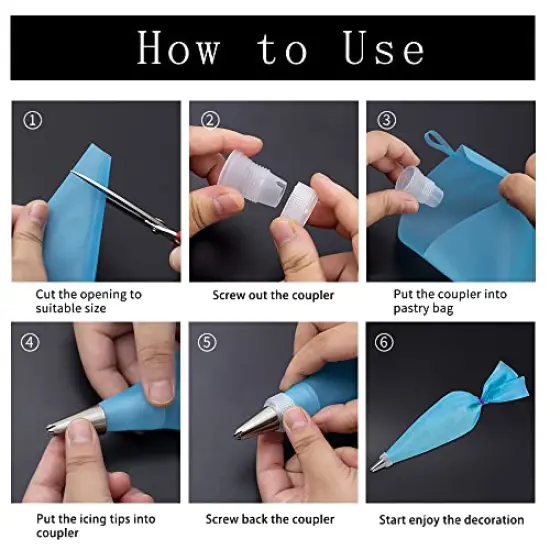 How to Use

①

Cut the opening to suitable size

②

Screw out the coupler

③

Put the coupler into pastry bag

④

Put the icing tips into coupler

⑤

Screw back the coupler

⑥

Start enjoy the decoration