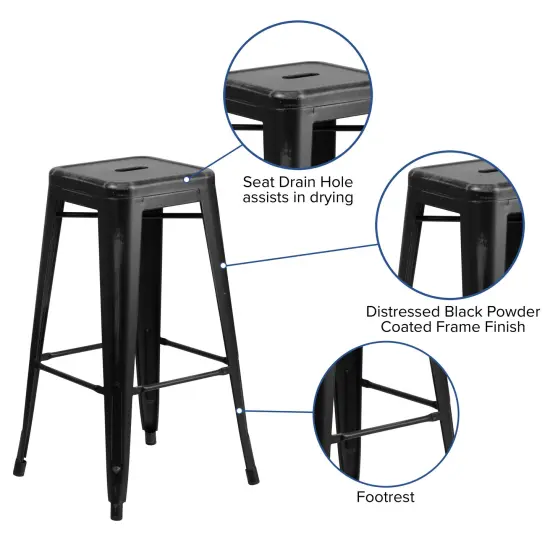 Seat Drain Hole
assists in drying

Distressed Black Powder
Coated Frame Finish

Footrest