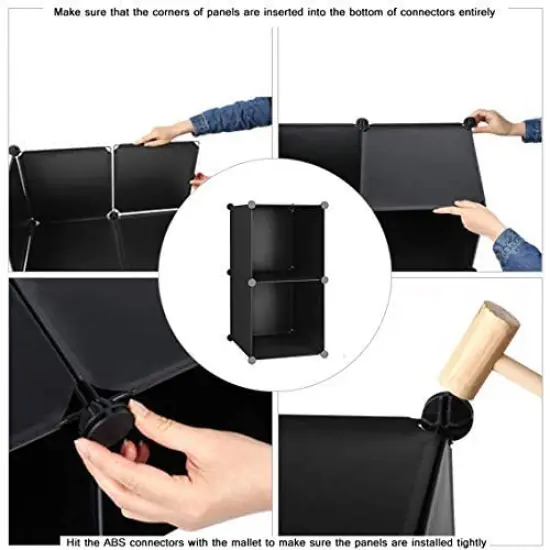 Make sure that the corners of panels are inserted into the bottom of connectors entirely

Hit the ABS connectors with the mallet to make sure the panels are installed tightly