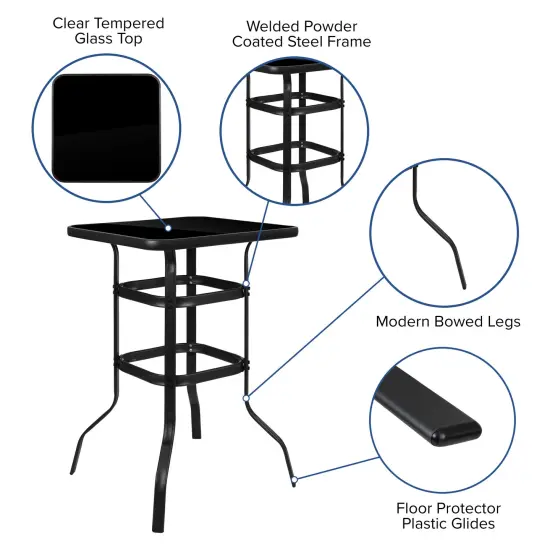 Clear Tempered Glass Top

Welded Powder Coated Steel Frame

Modern Bowed Legs

Floor Protector Plastic Glides