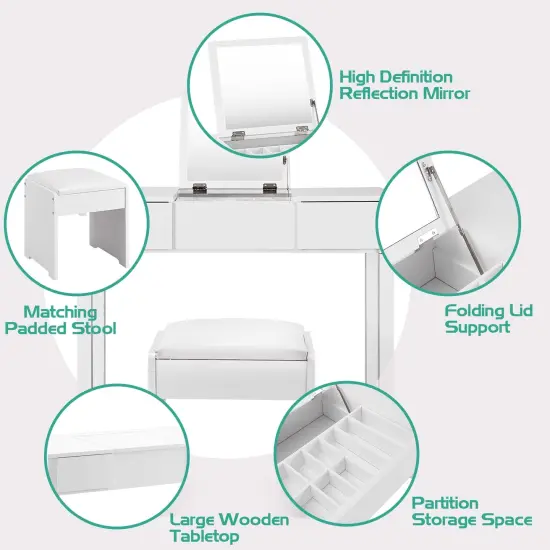 High Definition
Reflection Mirror

Matching
Padded Stool

Folding Lid
Support

Large Wooden
Tabletop

Partition
Storage Space