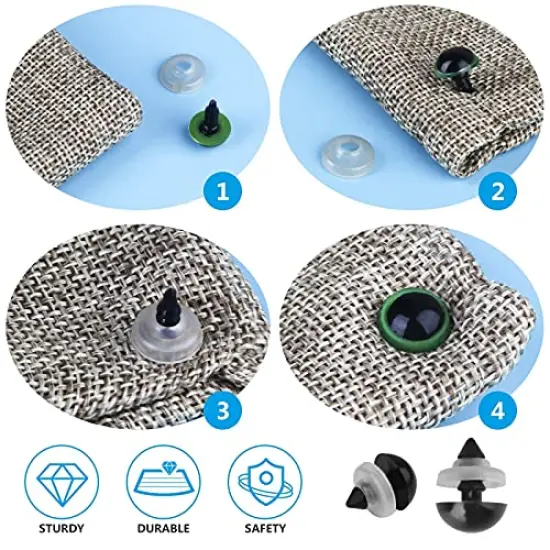 1

2

3

4

STURDY

DURABLE

SAFETY