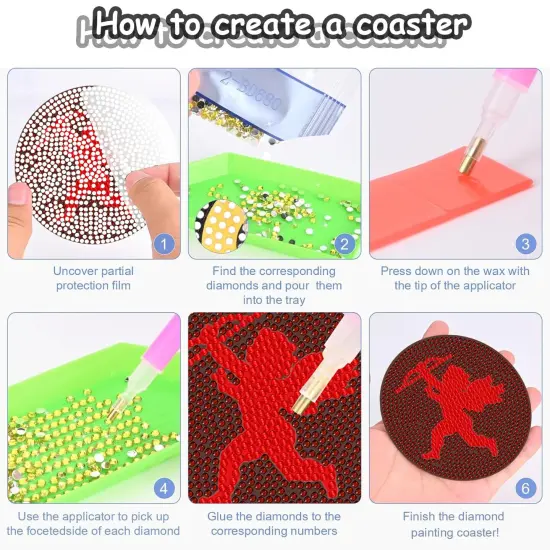 How to create a coaster

2-30680

1

Uncover partial protection film

2

Find the corresponding diamonds and pour them into the tray

3

Press down on the wax with the tip of the applicator

4

Use the applicator to pick up the focetedside of each diamond

Glue the diamonds to the corresponding numbers

6

Finish the diamond painting coaster!