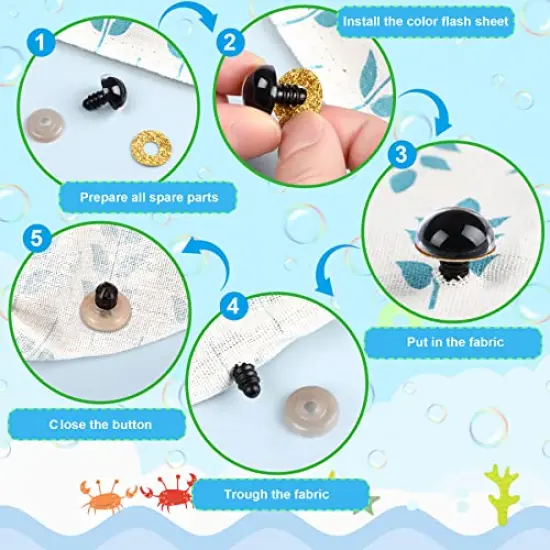 1

Prepare all spare parts

2

Install the color flash sheet

3

Put in the fabric

4

Trough the fabric

5

Close the button