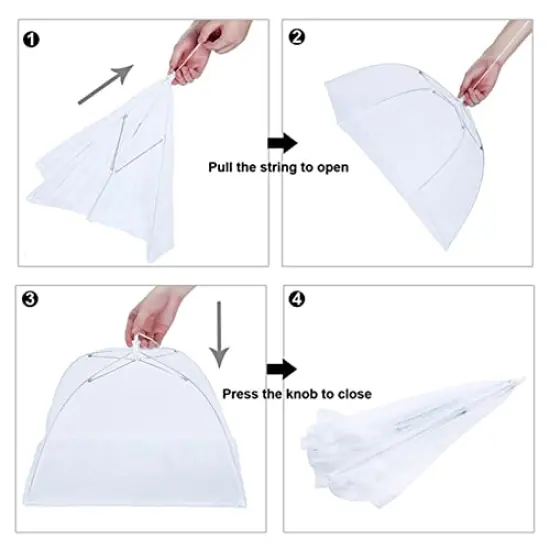 1

2

Pull the string to open

3

4

Press the knob to close