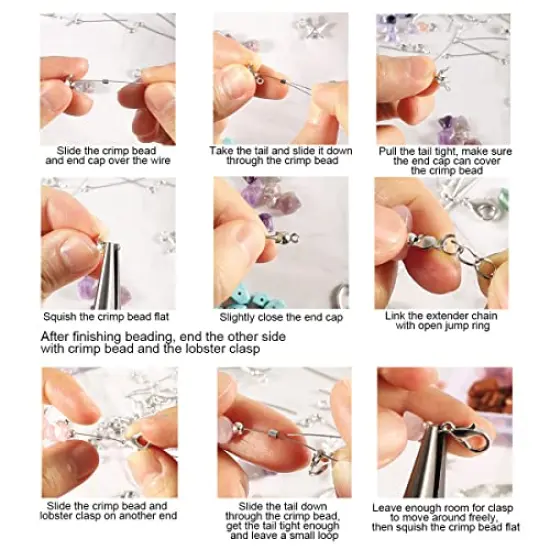 Slide the crimp bead and end cap over the wire

Take the tail and slide it down through the crimp bead

Pull the tail tight, make sure the end cap can cover the crimp bead

Squish the crimp bead flat

Slightly close the end cap

Link the extender chain with open jump ring

After finishing beading, end the other side with crimp bead and the lobster clasp

Slide the crimp bead and lobster clasp on another end

Slide the tail down through the crimp bead, get the tail tight enough and leave a small loop

Leave enough room for clasp to move around freely, then squish the crimp bead flat