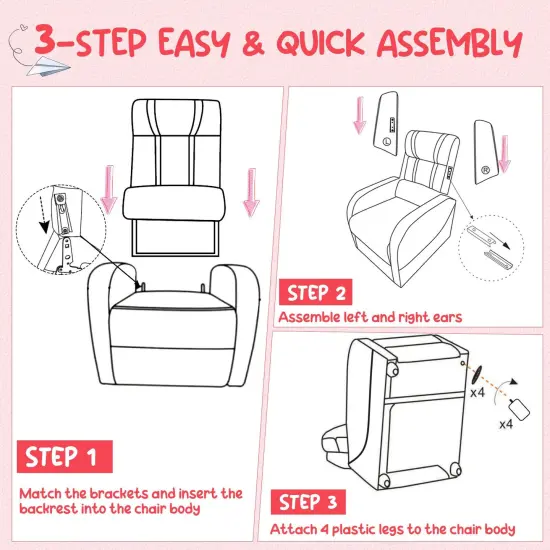 3-STEP EASY & QUICK ASSEMBLY

STEP 1

Match the brackets and insert the backrest into the chair body

L

R

STEP 2

Assemble left and right ears

x4

x4

STEP 3

Attach 4 plastic legs to the chair body