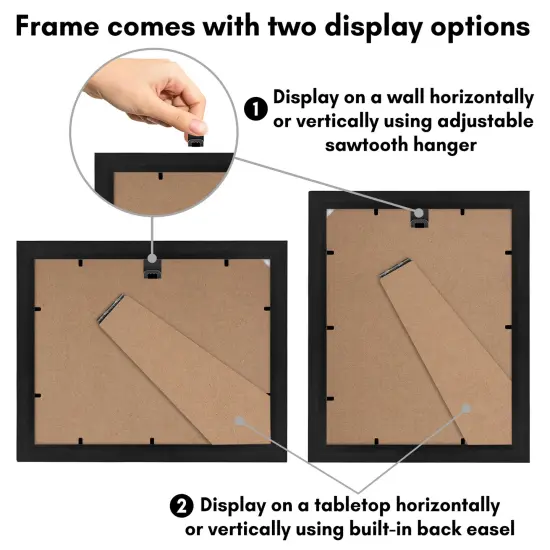 Frame comes with two display options

1 Display on a wall horizontally or vertically using adjustable sawtooth hanger

2 Display on a tabletop horizontally or vertically using built-in back easel