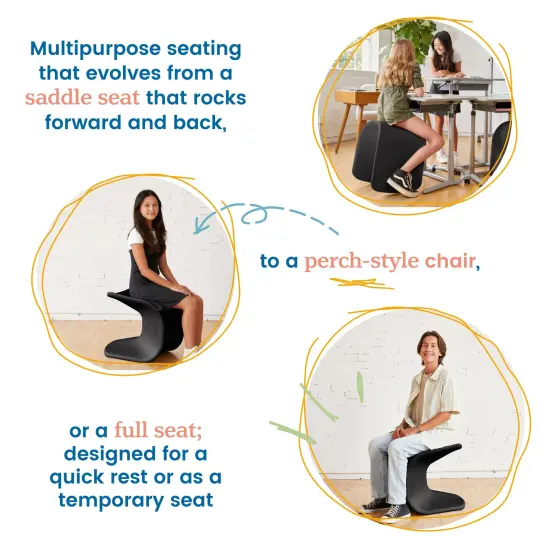 Multipurpose seating that evolves from a saddle seat that rocks forward and back,

to a perch-style chair,

or a full seat; designed for a quick rest or as a temporary seat