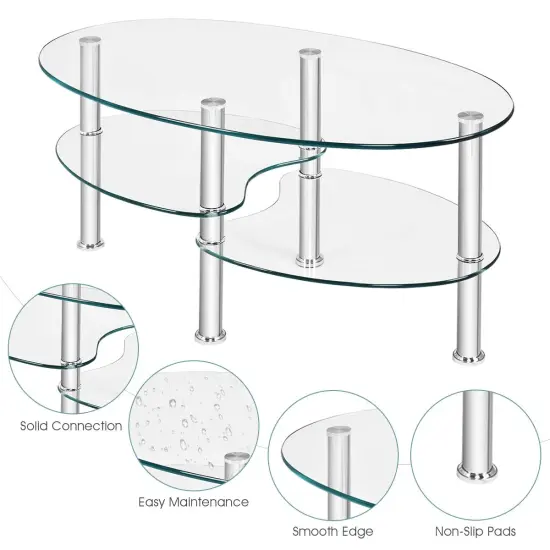 Solid Connection

Easy Maintenance

Smooth Edge

Non-Slip Pads