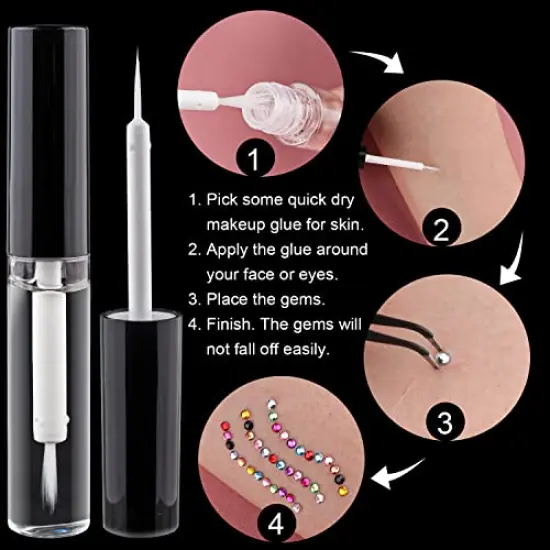 1

2

1. Pick some quick dry makeup glue for skin.
2. Apply the glue around your face or eyes.
3. Place the gems.
4. Finish. The gems will not fall off easily.

3

4