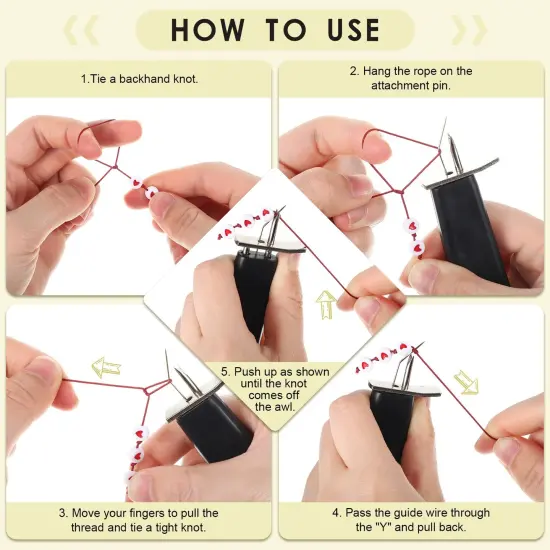 HOW TO USE

1.Tie a backhand knot.

2. Hang the rope on the attachment pin.

5. Push up as shown until the knot comes off the awl.

3. Move your fingers to pull the thread and tie a tight knot.

4. Pass the guide wire through the "Y" and pull back.