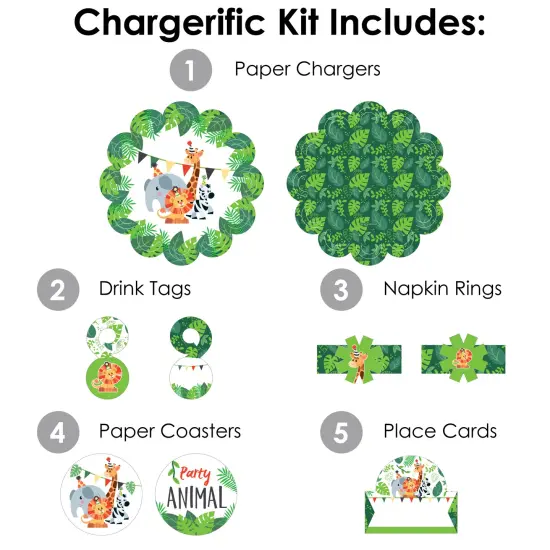 Chargerific Kit Includes:

1 Paper Chargers

2 Drink Tags

3 Napkin Rings

4 Paper Coasters

Party ANIMAL

5 Place Cards