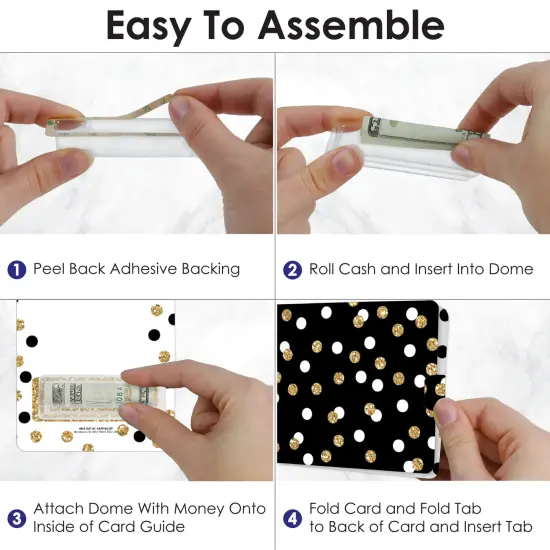 Easy To Assemble

1 Peel Back Adhesive Backing

2 Roll Cash and Insert Into Dome

3 Attach Dome With Money Onto Inside of Card Guide

4 Fold Card and Fold Tab to Back of Card and Insert Tab