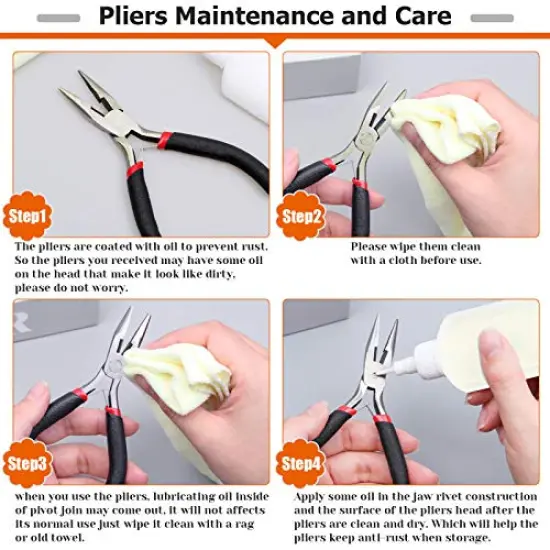 Pliers Maintenance and Care

Step1

The pliers are coated with oil to prevent rust. So the pliers you received may have some oil on the head that make it look like dirty, please do not worry.

Step2

Please wipe them clean with a cloth before use.

Step3

when you use the pliers, lubricating oil inside of pivot join may come out, it will not affects its normal use just wipe it clean with a rag or old towel.

Step4

Apply some oil in the jaw rivet construction and the surface of the pliers head after the pliers are clean and dry. Which will help the pliers keep anti-rust when storage.