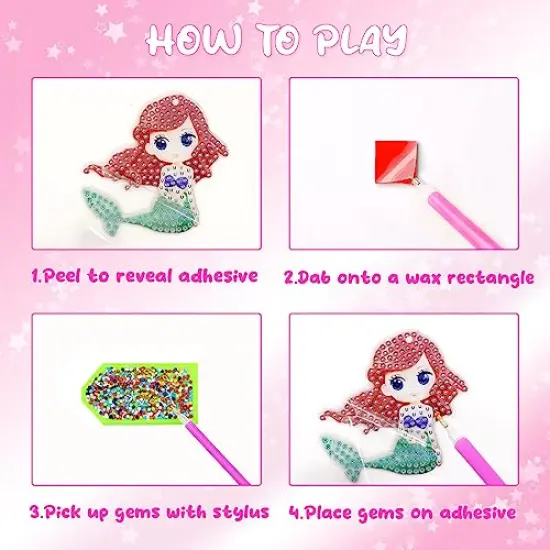 HOW TO PLAY

1.Peel to reveal adhesive

2.Dab onto a wax rectangle

3.Pick up gems with stylus

4.Place gems on adhesive