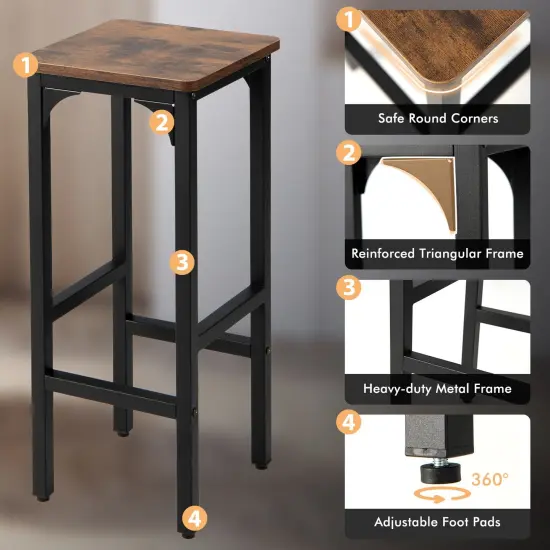 1
2
3
4

1
Safe Round Corners

2
Reinforced Triangular Frame

3
Heavy-duty Metal Frame

4
360°
Adjustable Foot Pads