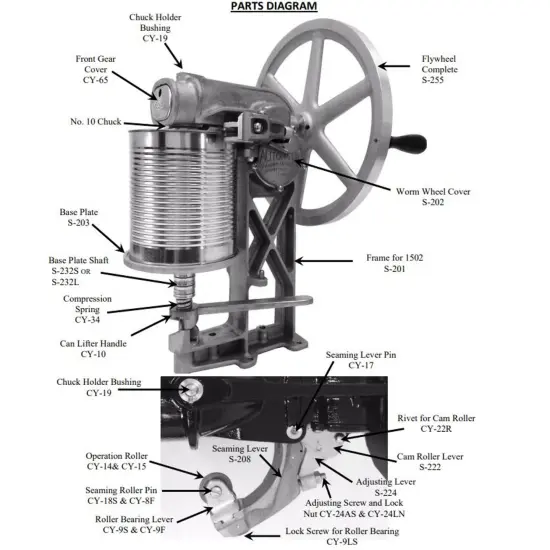 PARTS DIAGRAM

Chuck Holder Bushing CY-19

Front Gear Cover CY-65

No. 10 Chuck

Flywheel Complete S-255

Worm Wheel Cover S-202

Base Plate S-203

Base Plate Shaft S-232S OR S-232L

Frame for 1502 S-201

Compression Spring CY-34

Can Lifter Handle CY-10

Seaming Lever Pin CY-17

Chuck Holder Bushing CY-19

Rivet for Cam Roller CY-22R

Seaming Lever S-208

Cam Roller Lever S-222

Operation Roller CY-14& CY-15

Adjusting Lever S-224

Seaming Roller Pin CY-18S & CY-8F

Adjusting Screw and Lock Nut CY-24AS & CY-24LN

Roller Bearing Lever CY-9S & CY-9F

Lock Screw for Roller Bearing CY-9LS