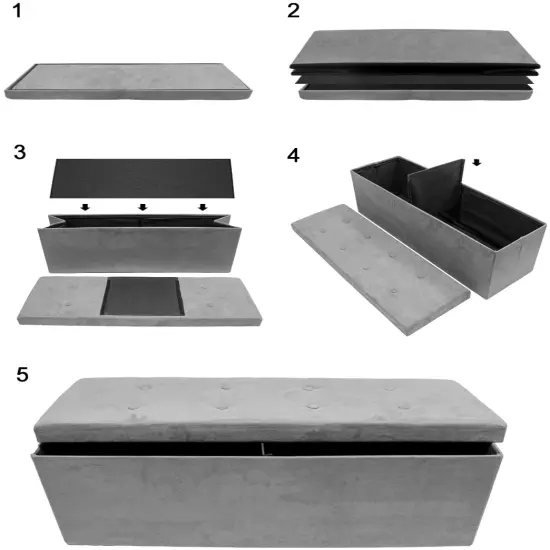 1

2

3

4

5