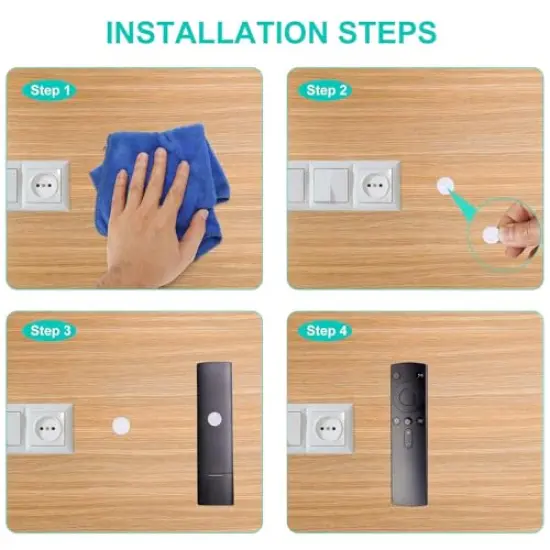 INSTALLATION STEPS

Step 1

Step 2

Step 3

Step 4