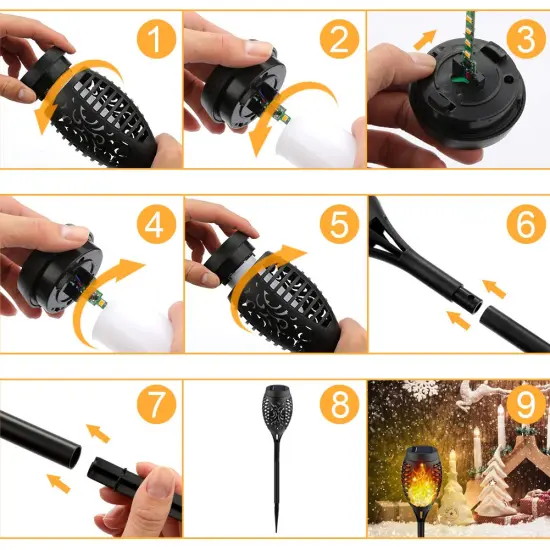 1
2
3
4
5
6
7
8
9