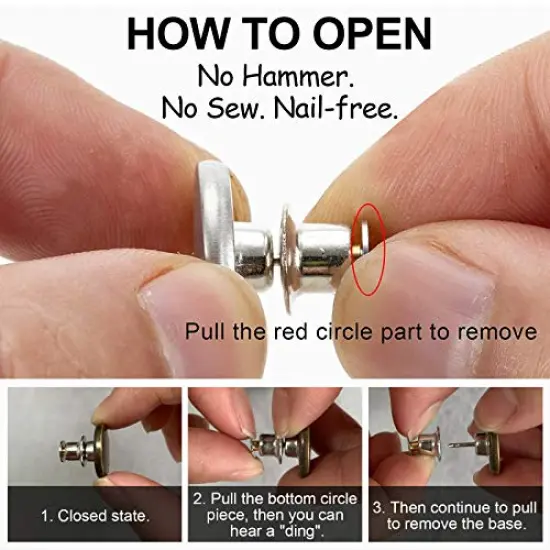 HOW TO OPEN

No Hammer.
No Sew. Nail-free.

Pull the red circle part to remove

1. Closed state.

2. Pull the bottom circle piece, then you can hear a "ding".

3. Then continue to pull to remove the base.