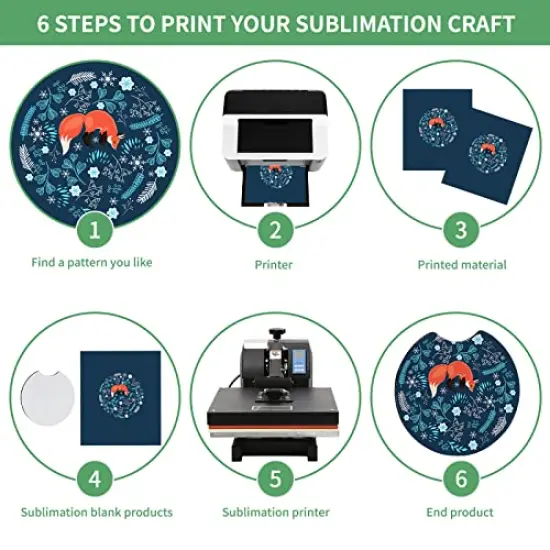 6 STEPS TO PRINT YOUR SUBLIMATION CRAFT

1
Find a pattern you like

2
Printer

3
Printed material

4
Sublimation blank products

5
Sublimation printer

6
End product