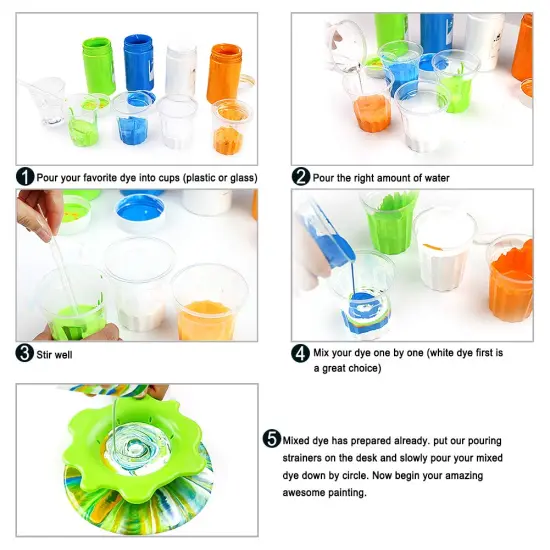 1 Pour your favorite dye into cups (plastic or glass)

2 Pour the right amount of water

3 Stir well

4 Mix your dye one by one (white dye first is a great choice)

5 Mixed dye has prepared already. put our pouring strainers on the desk and slowly pour your mixed dye down by circle. Now begin your amazing awesome painting.