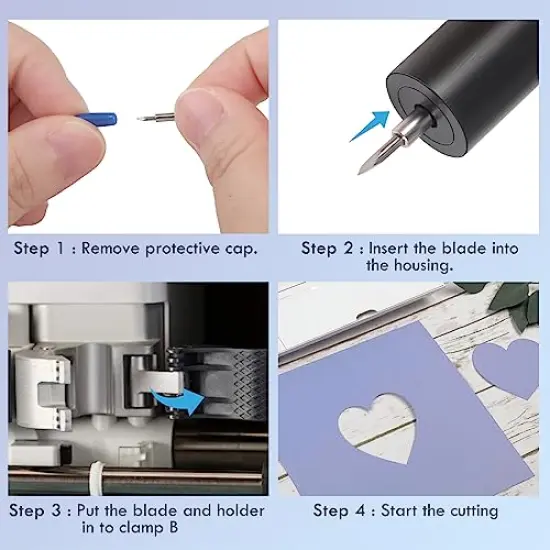 Step 1 : Remove protective cap.

Step 2 : Insert the blade into the housing.

Step 3 : Put the blade and holder in to clamp B

Step 4 : Start the cutting