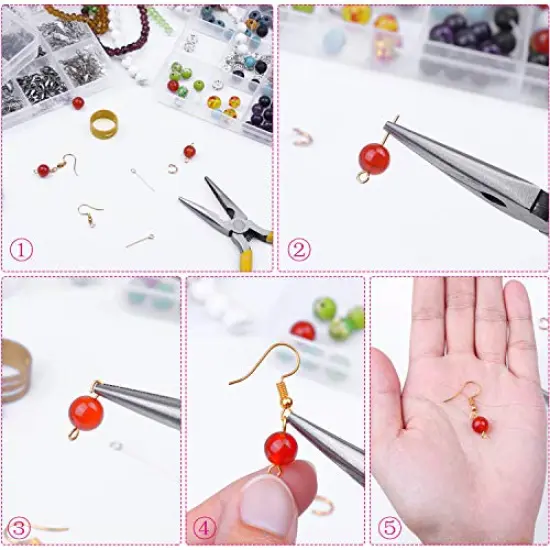 ①

②

③

④

⑤