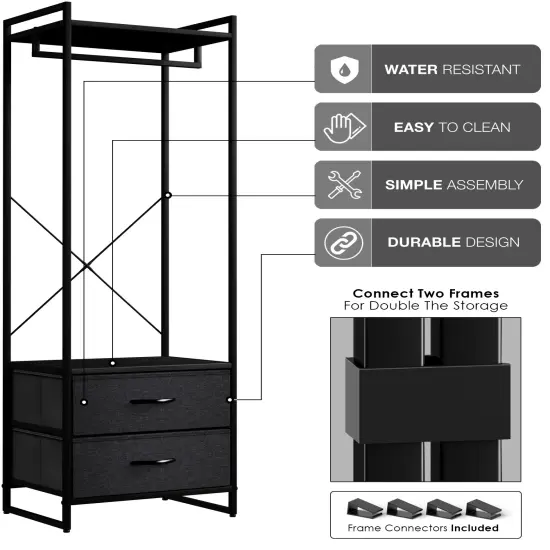 WATER RESISTANT

EASY TO CLEAN

SIMPLE ASSEMBLY

DURABLE DESIGN

Connect Two Frames
For Double The Storage

Frame Connectors Included