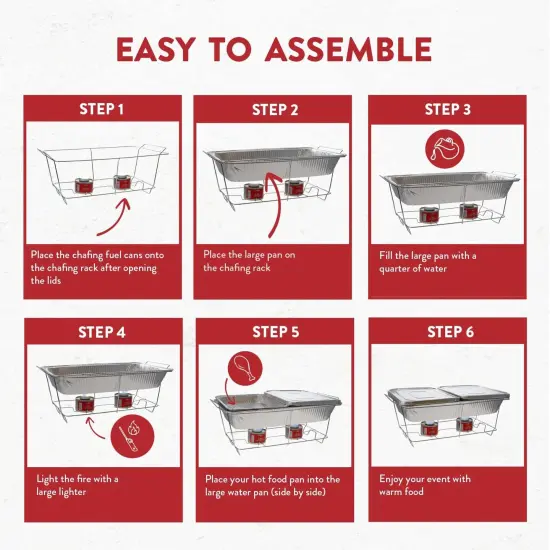 EASY TO ASSEMBLE

STEP 1

Place the chafing fuel cans onto the chafing rack after opening the lids

STEP 2

Place the large pan on the chafing rack

STEP 3

Fill the large pan with a quarter of water

STEP 4

Light the fire with a large lighter

STEP 5

Place your hot food pan into the large water pan (side by side)

STEP 6

Enjoy your event with warm food