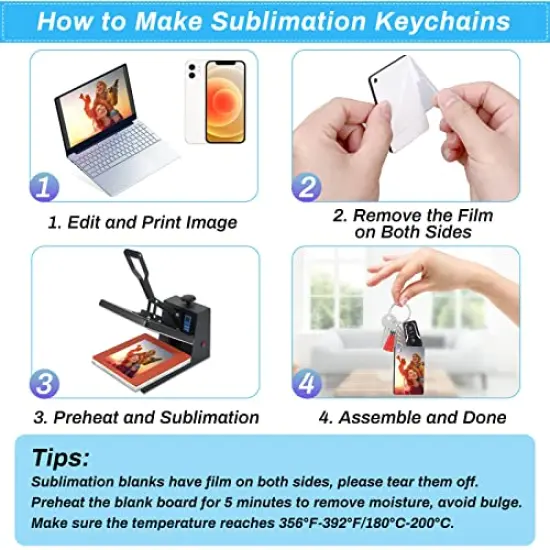 How to Make Sublimation Keychains

1

1. Edit and Print Image

2

2. Remove the Film on Both Sides

3

3. Preheat and Sublimation

4

4. Assemble and Done

Tips:
Sublimation blanks have film on both sides, please tear them off.
Preheat the blank board for 5 minutes to remove moisture, avoid bulge.
Make sure the temperature reaches 356°F-392°F/180°C-200°C.