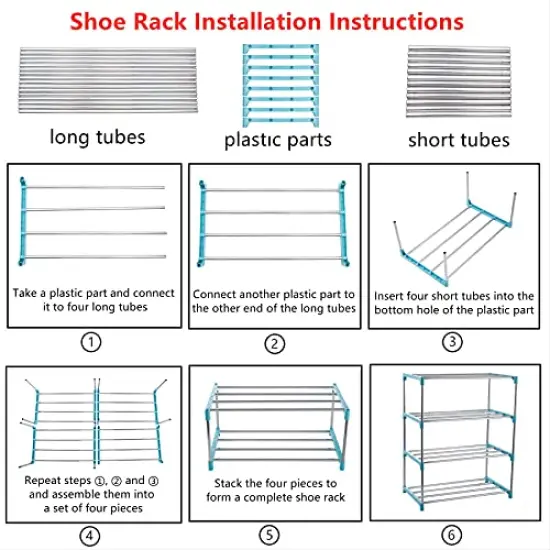 Shoe Rack Installation Instructions

long tubes

plastic parts

short tubes

Take a plastic part and connect it to four long tubes

①

Connect another plastic part to the other end of the long tubes

②

Insert four short tubes into the bottom hole of the plastic part

③

Repeat steps ①, ② and ③ and assemble them into a set of four pieces

④

Stack the four pieces to form a complete shoe rack

⑤

⑥