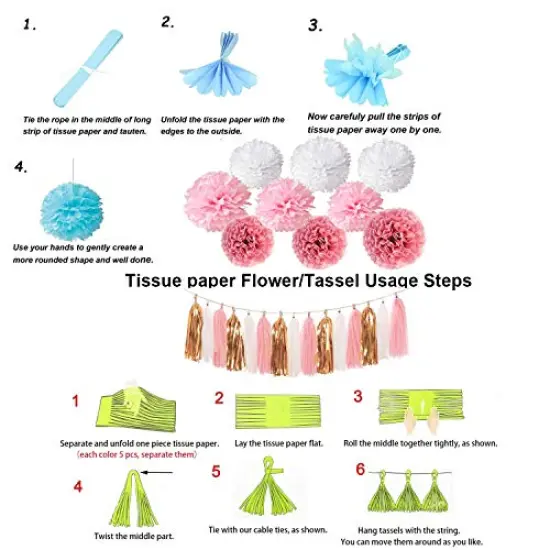 1.

Tie the rope in the middle of long strip of tissue paper and tauten.

2.

Unfold the tissue paper with the edges to the outside.

3.

Now carefully pull the strips of tissue paper away one by one.

4.

Use your hands to gently create a more rounded shape and well done.

Tissue paper Flower/Tassel Usage Steps

1

Separate and unfold one piece tissue paper.
(each color 5 pcs, separate them)

2

Lay the tissue paper flat.

3

Roll the middle together tightly, as shown.

4

Twist the middle part.

5

Tie with our cable ties, as shown.

6

Hang tassels with the string.
You can move them around as you like.