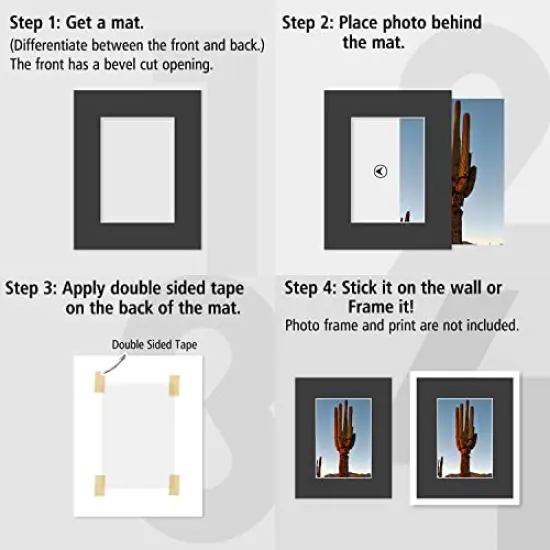 Step 1: Get a mat.
(Differentiate between the front and back.)
The front has a bevel cut opening.

Step 2: Place photo behind the mat.

Step 3: Apply double sided tape on the back of the mat.

Double Sided Tape

Step 4: Stick it on the wall or Frame it!
Photo frame and print are not included.