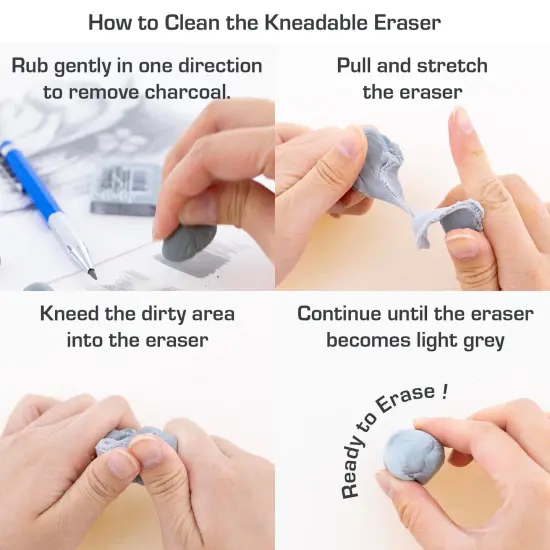 How to Clean the Kneadable Eraser

Rub gently in one direction to remove charcoal.

Pull and stretch the eraser

Kneed the dirty area into the eraser

Continue until the eraser becomes light grey

Ready to Erase !