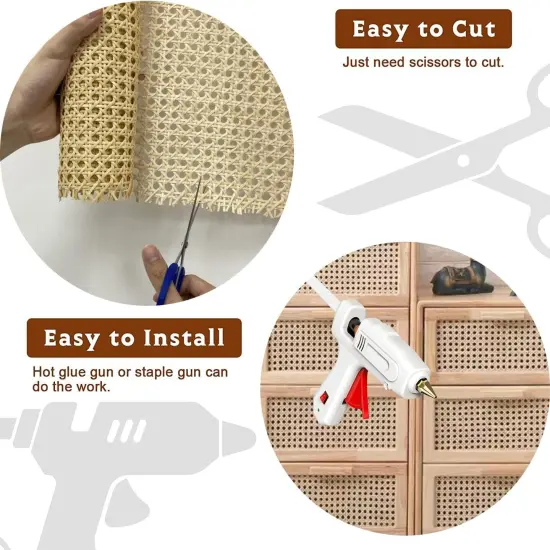 Easy to Cut

Just need scissors to cut.

Easy to Install

Hot glue gun or staple gun can do the work.