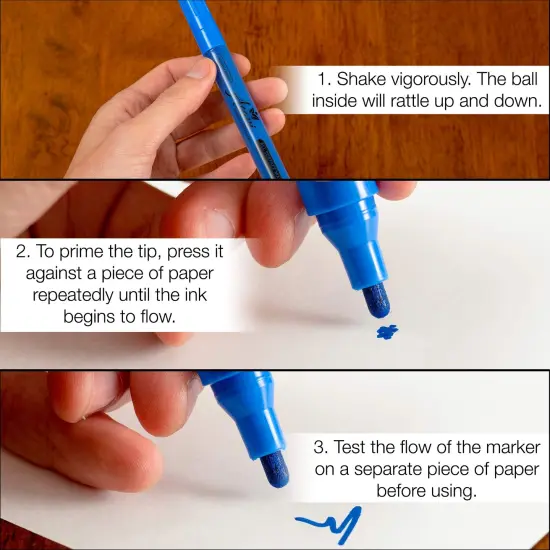 1. Shake vigorously. The ball inside will rattle up and down.

2. To prime the tip, press it against a piece of paper repeatedly until the ink begins to flow.

3. Test the flow of the marker on a separate piece of paper before using.