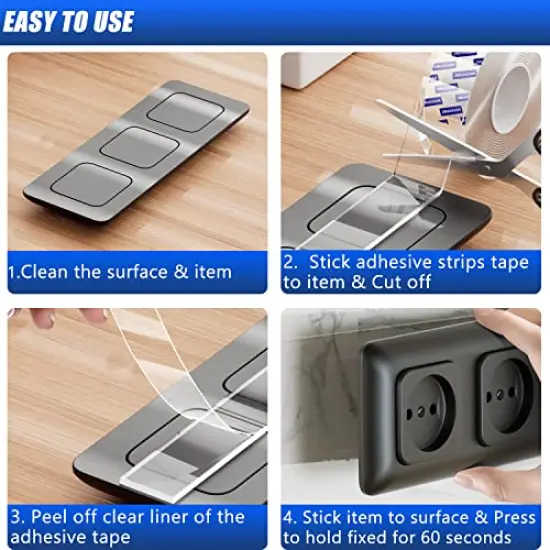 EASY TO USE

1.Clean the surface & item

2. Stick adhesive strips tape to item & Cut off

3. Peel off clear liner of the adhesive tape

4. Stick item to surface & Press to hold fixed for 60 seconds