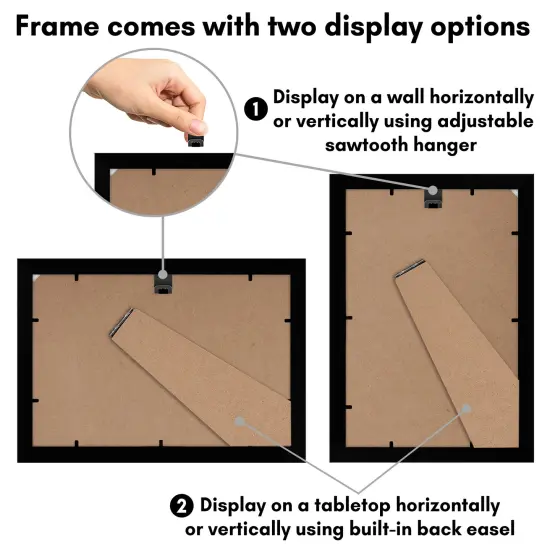 Frame comes with two display options

1 Display on a wall horizontally or vertically using adjustable sawtooth hanger

2 Display on a tabletop horizontally or vertically using built-in back easel