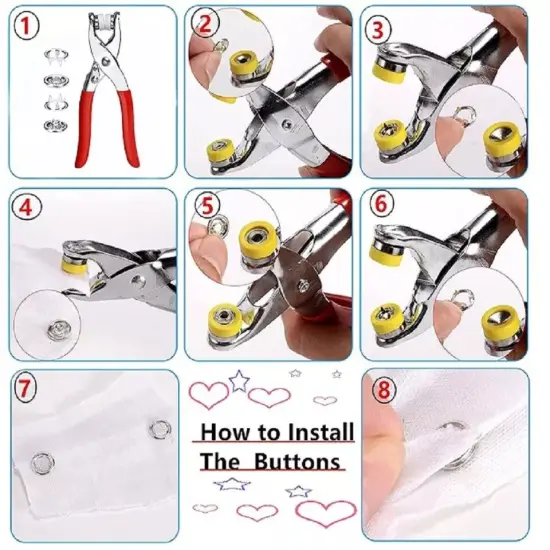 1

2

3

4

5

6

7

How to Install The Buttons

8