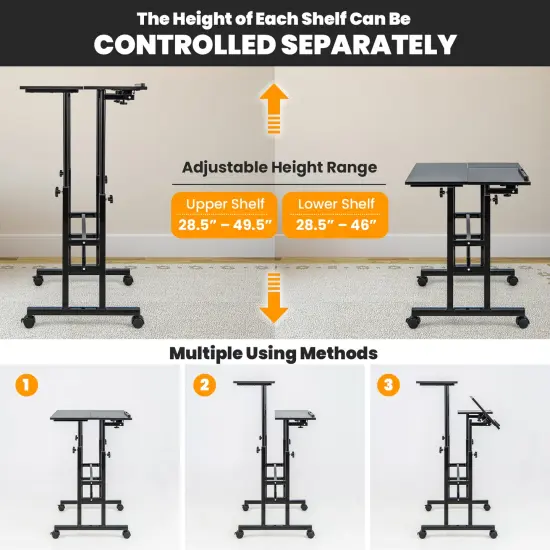 The Height of Each Shelf Can Be
CONTROLLED SEPARATELY

Adjustable Height Range

Upper Shelf
28.5" – 49.5"

Lower Shelf
28.5" – 46"

Multiple Using Methods

1

2

3