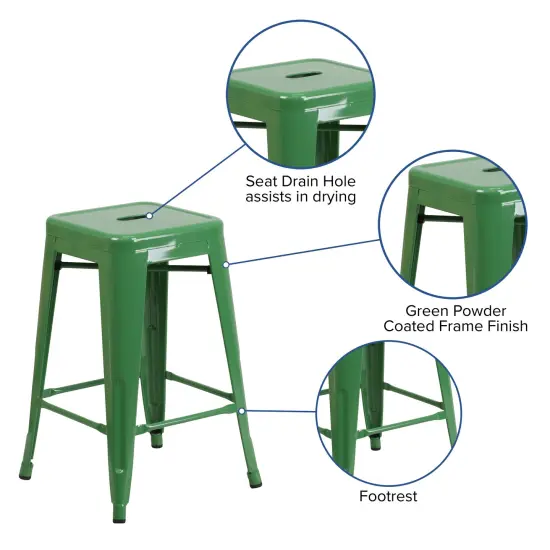 Seat Drain Hole assists in drying

Green Powder Coated Frame Finish

Footrest