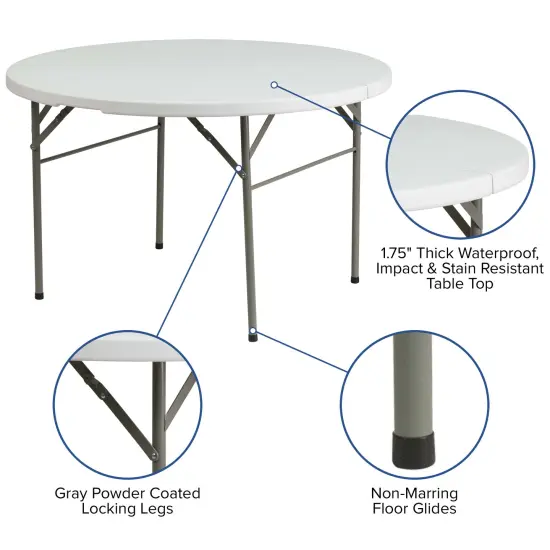 1.75" Thick Waterproof, Impact & Stain Resistant Table Top

Gray Powder Coated Locking Legs

Non-Marring Floor Glides