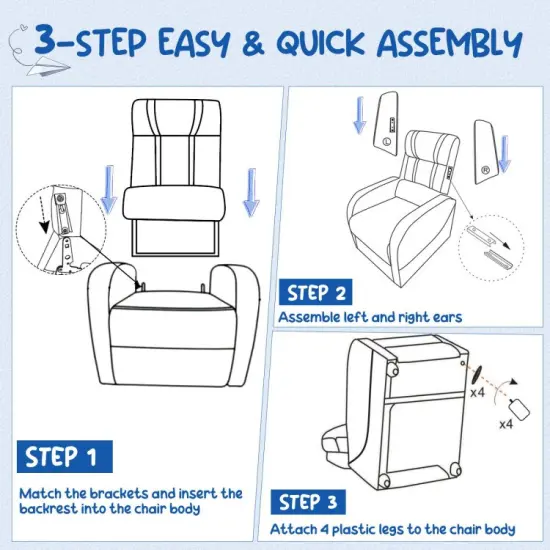 3-STEP EASY & QUICK ASSEMBLY

STEP 1

Match the brackets and insert the backrest into the chair body

L

R

STEP 2

Assemble left and right ears

x4

x4

STEP 3

Attach 4 plastic legs to the chair body