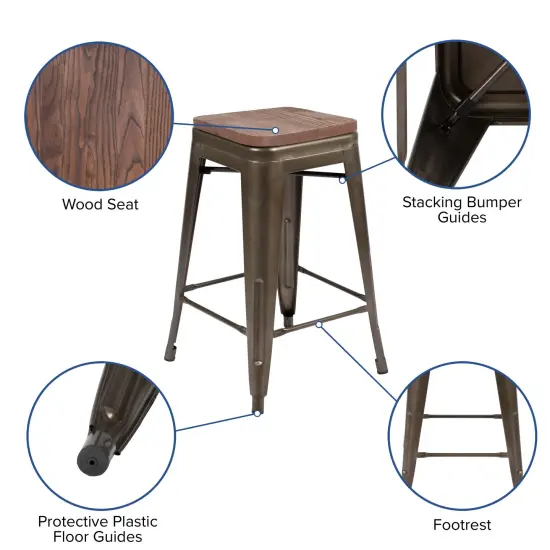 Wood Seat

Stacking Bumper Guides

Protective Plastic Floor Guides

Footrest