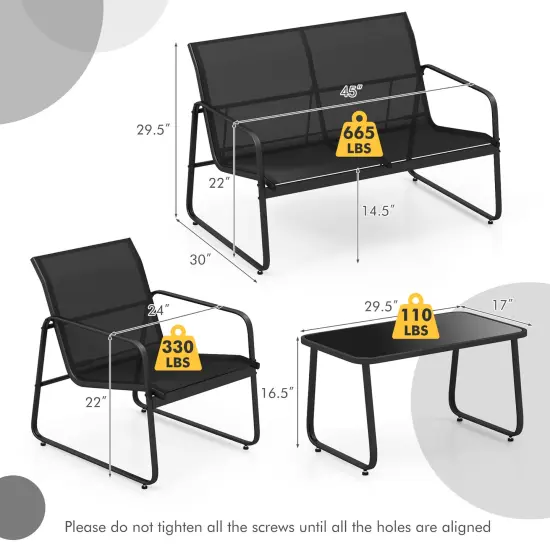 45"

29.5"

665 LBS

22"

14.5"

30"

24"

330 LBS

22"

29.5"

110 LBS

17"

16.5"

Please do not tighten all the screws until all the holes are aligned