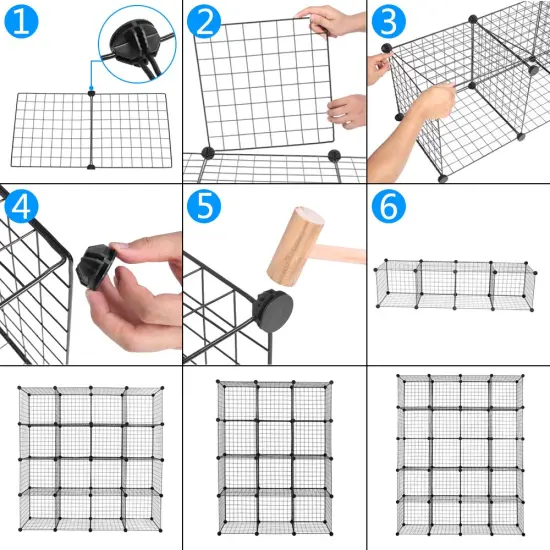 1
2
3
4
5
6