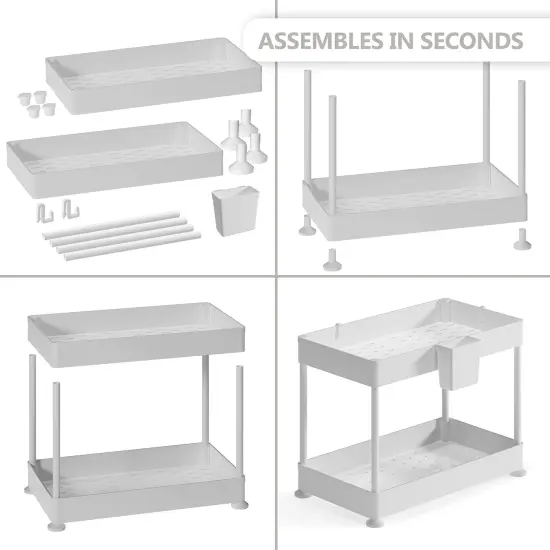 ASSEMBLES IN SECONDS